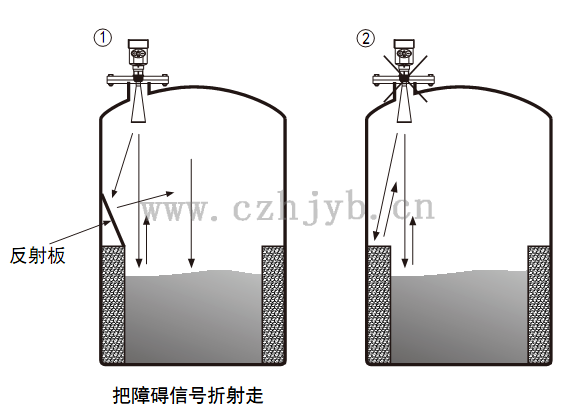 ①

②

www.czhjyb.cn

反射板

把障碍信号折射走